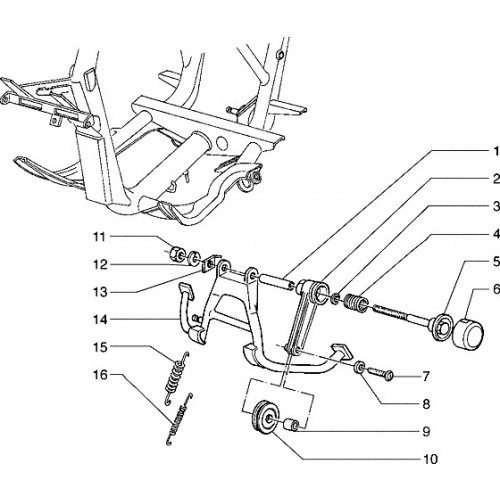 1
2
3
4
5
6
11
12
13
14
15
16
7
8
9
10